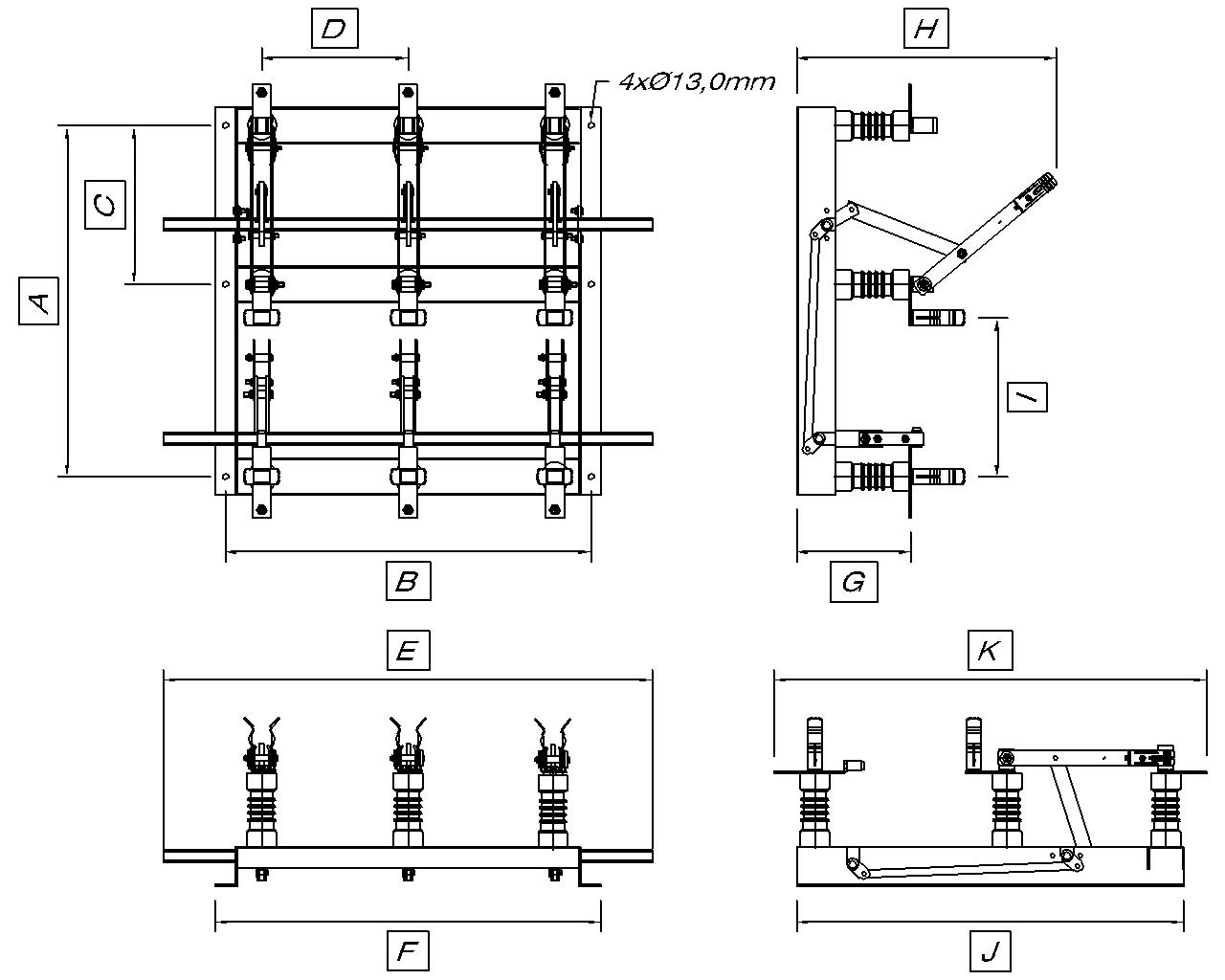 D

4xØ13,0mm

C

A

B

H

I

G

E

F

K

J